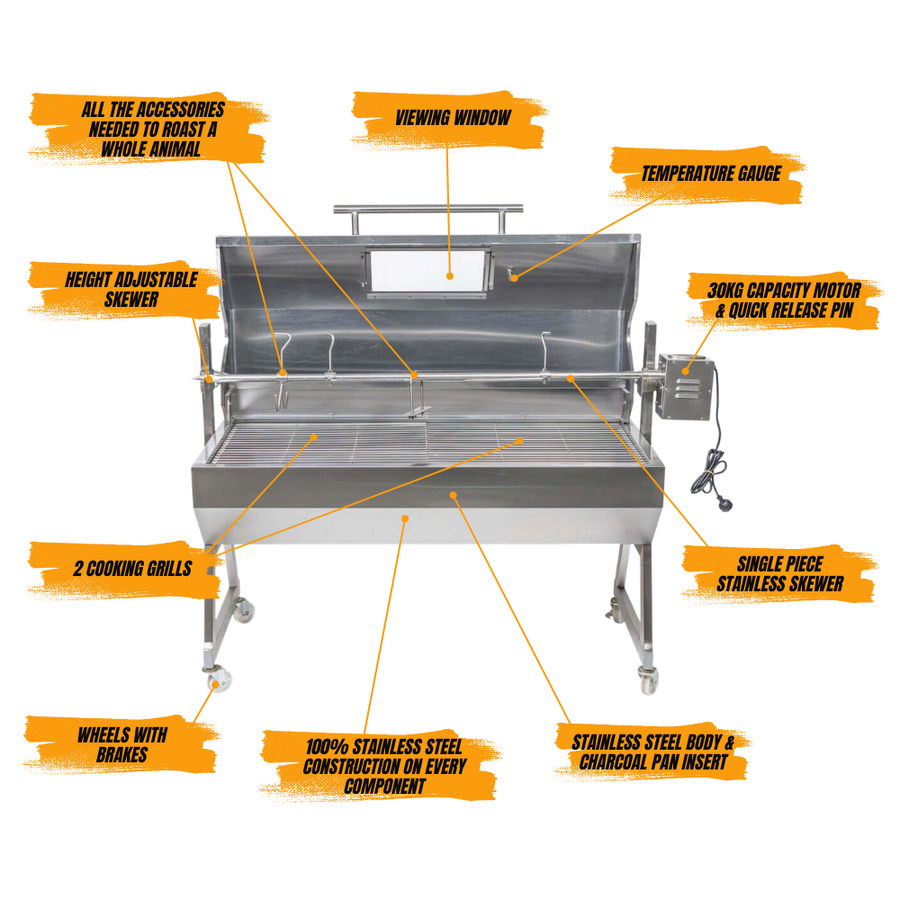 ALL THE ACCESSORIES NEEDED TO ROAST A WHOLE ANIMAL

VIEWING WINDOW

TEMPERATURE GAUGE

HEIGHT ADJUSTABLE SKEWER

30KG CAPACITY MOTOR & QUICK RELEASE PIN

2 COOKING GRILLS

SINGLE PIECE STAINLESS SKEWER

WHEELS WITH BRAKES

100% STAINLESS STEEL CONSTRUCTION ON EVERY COMPONENT

STAINLESS STEEL BODY & CHARCOAL PAN INSERT