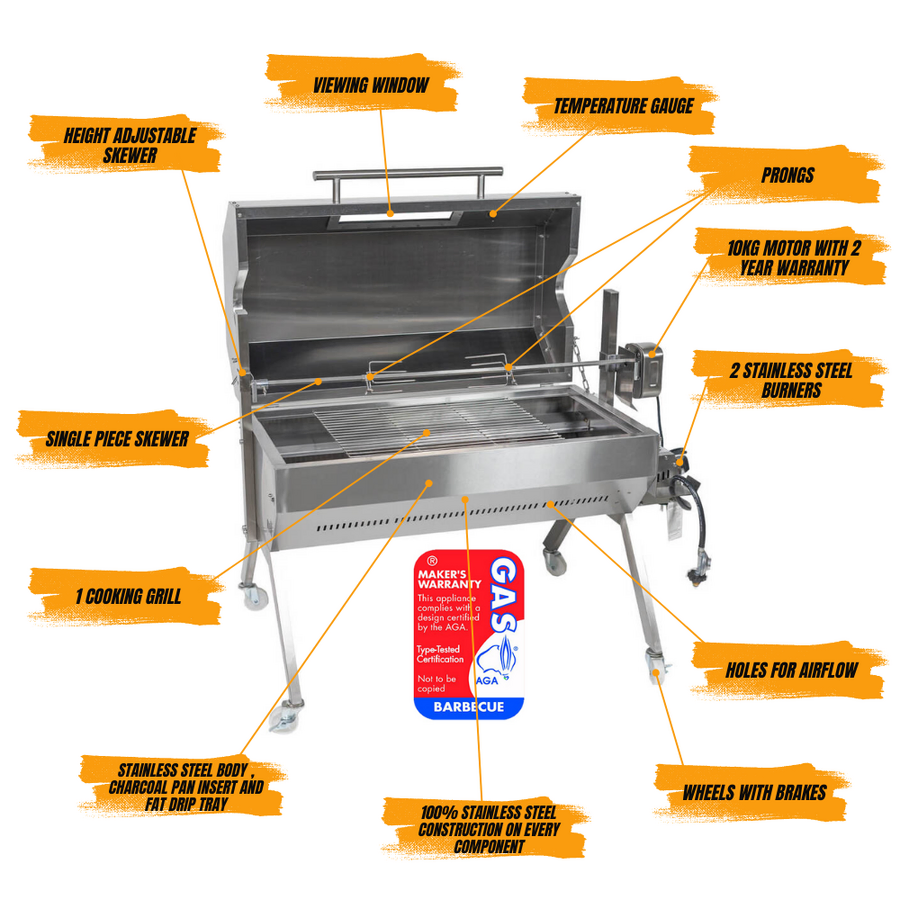 VIEWING WINDOW

TEMPERATURE GAUGE

HEIGHT ADJUSTABLE SKEWER

PRONGS

10KG MOTOR WITH 2 YEAR WARRANTY

2 STAINLESS STEEL BURNERS

SINGLE PIECE SKEWER

1 COOKING GRILL

® MAKER'S WARRANTY
This appliance complies with a design certified by the AGA.
Type-Tested Certification
Not to be copied
GAS
AGA
BARBECUE

HOLES FOR AIRFLOW

STAINLESS STEEL BODY , CHARCOAL PAN INSERT AND FAT DRIP TRAY

100% STAINLESS STEEL CONSTRUCTION ON EVERY COMPONENT

WHEELS WITH BRAKES