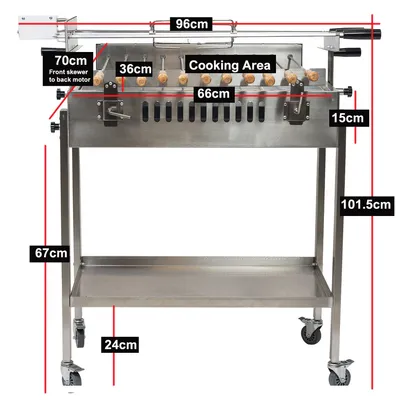 96cm

70cm
Front skewer to back motor

36cm

Cooking Area

66cm

15cm

101.5cm

67cm

24cm