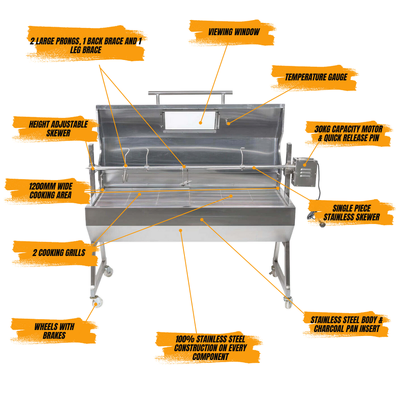 2 LARGE PRONGS, 1 BACK BRACE AND 1 LEG BRACE

VIEWING WINDOW

TEMPERATURE GAUGE

HEIGHT ADJUSTABLE SKEWER

30KG CAPACITY MOTOR & QUICK RELEASE PIN

1200MM WIDE COOKING AREA

SINGLE PIECE STAINLESS SKEWER

2 COOKING GRILLS

WHEELS WITH BRAKES

100% STAINLESS STEEL CONSTRUCTION ON EVERY COMPONENT

STAINLESS STEEL BODY & CHARCOAL PAN INSERT