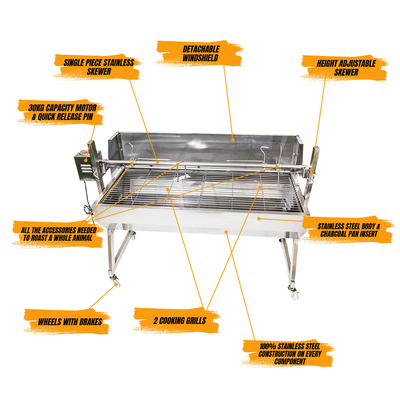 DETACHABLE WINDSHIELD

SINGLE PIECE STAINLESS SKEWER

HEIGHT ADJUSTABLE SKEWER

30KG CAPACITY MOTOR & QUICK RELEASE PIN

ALL THE ACCESSORIES NEEDED TO ROAST A WHOLE ANIMAL

STAINLESS STEEL BODY & CHARCOAL PAN INSERT

WHEELS WITH BRAKES

2 COOKING GRILLS

100% STAINLESS STEEL CONSTRUCTION ON EVERY COMPONENT