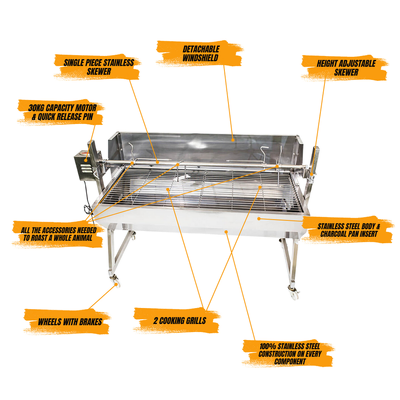 DETACHABLE WINDSHIELD

SINGLE PIECE STAINLESS SKEWER

HEIGHT ADJUSTABLE SKEWER

30KG CAPACITY MOTOR & QUICK RELEASE PIN

ALL THE ACCESSORIES NEEDED TO ROAST A WHOLE ANIMAL

STAINLESS STEEL BODY & CHARCOAL PAN INSERT

WHEELS WITH BRAKES

2 COOKING GRILLS

100% STAINLESS STEEL CONSTRUCTION ON EVERY COMPONENT