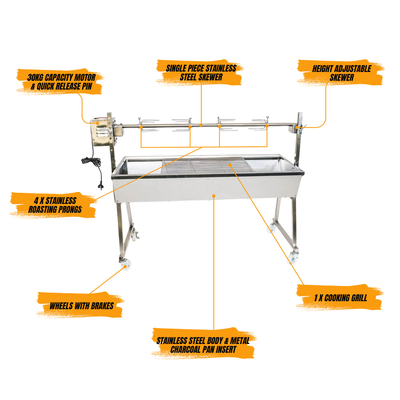 30KG CAPACITY MOTOR & QUICK RELEASE PIN

SINGLE PIECE STAINLESS STEEL SKEWER

HEIGHT ADJUSTABLE SKEWER

4 X STAINLESS ROASTING PRONGS

WHEELS WITH BRAKES

1 X COOKING GRILL

STAINLESS STEEL BODY & METAL CHARCOAL PAN INSERT