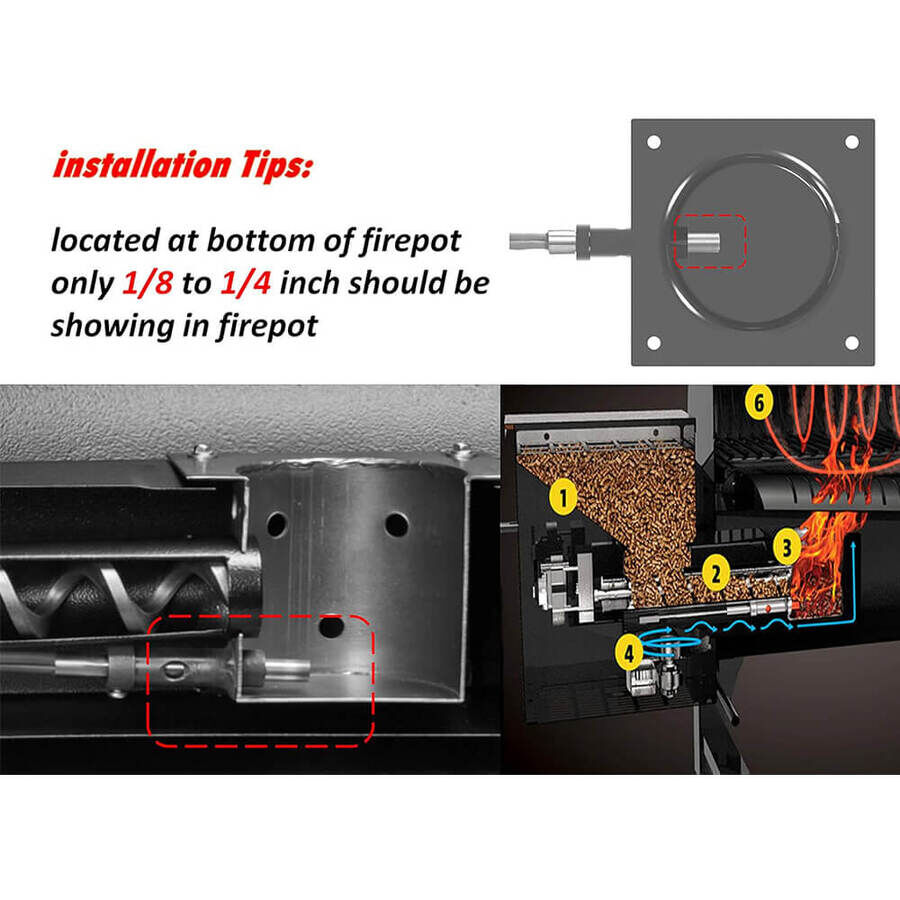 installation Tips:

located at bottom of firepot only 1/8 to 1/4 inch should be showing in firepot

6
1
3
2
4